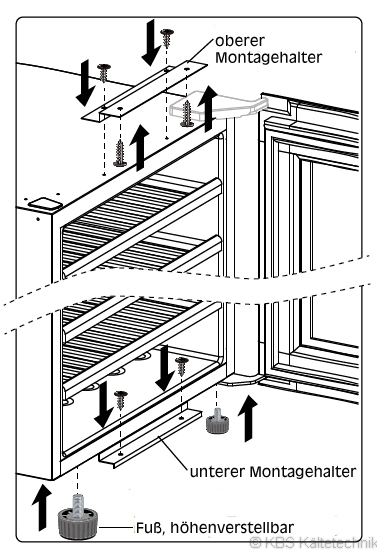 oberer Montagehalter

unterer Montagehalter

Fuß, höhenverstellbar

© KBS Kältetechnik