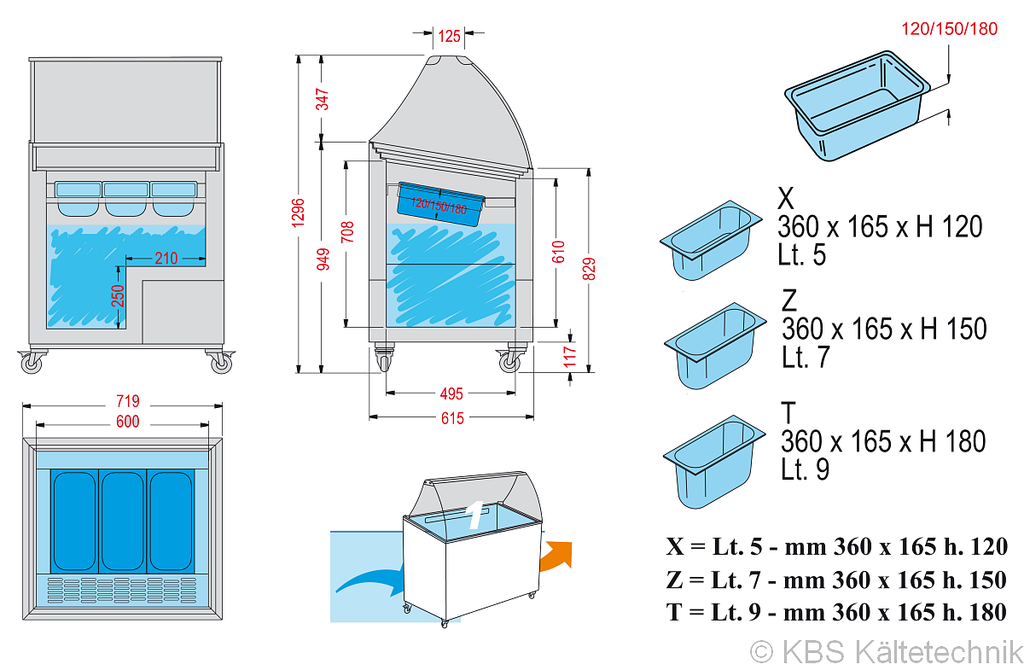 210
250
719
600
125
347
1296
949
708
120/150/180
610
829
117
495
615
1
120/150/180
X
360 x 165 x H 120
Lt. 5
Z
360 x 165 x H 150
Lt. 7
T
360 x 165 x H 180
Lt. 9
X = Lt. 5 - mm 360 x 165 h. 120
Z = Lt. 7 - mm 360 x 165 h. 150
T = Lt. 9 - mm 360 x 165 h. 180
© KBS Kältetechnik