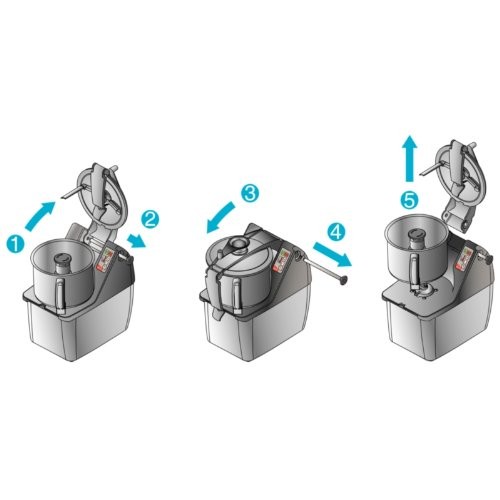 1
2
3
4
5