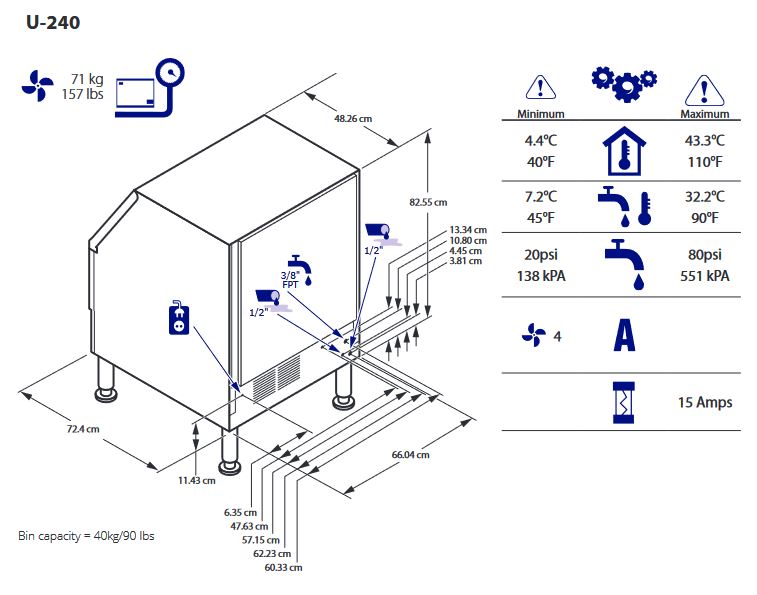 U-240

71 kg
157 lbs

48.26 cm

82.55 cm

13.34 cm
10.80 cm
4.45 cm
3.81 cm

1/2"

3/8"
FPT

1/2"

72.4 cm

11.43 cm

66.04 cm

6.35 cm
47.63 cm
57.15 cm
62.23 cm
60.33 cm

Bin capacity = 40kg/90 lbs

| Minimum | | Maximum |
|---|---|---|
| 4.4°C 40°F | | 43.3°C 110°F |
| 7.2°C 45°F | | 32.2°C 90°F |
| 20psi 138 kPA | | 80psi 551 kPA |
| 4 | A | |
| | | 15 Amps |